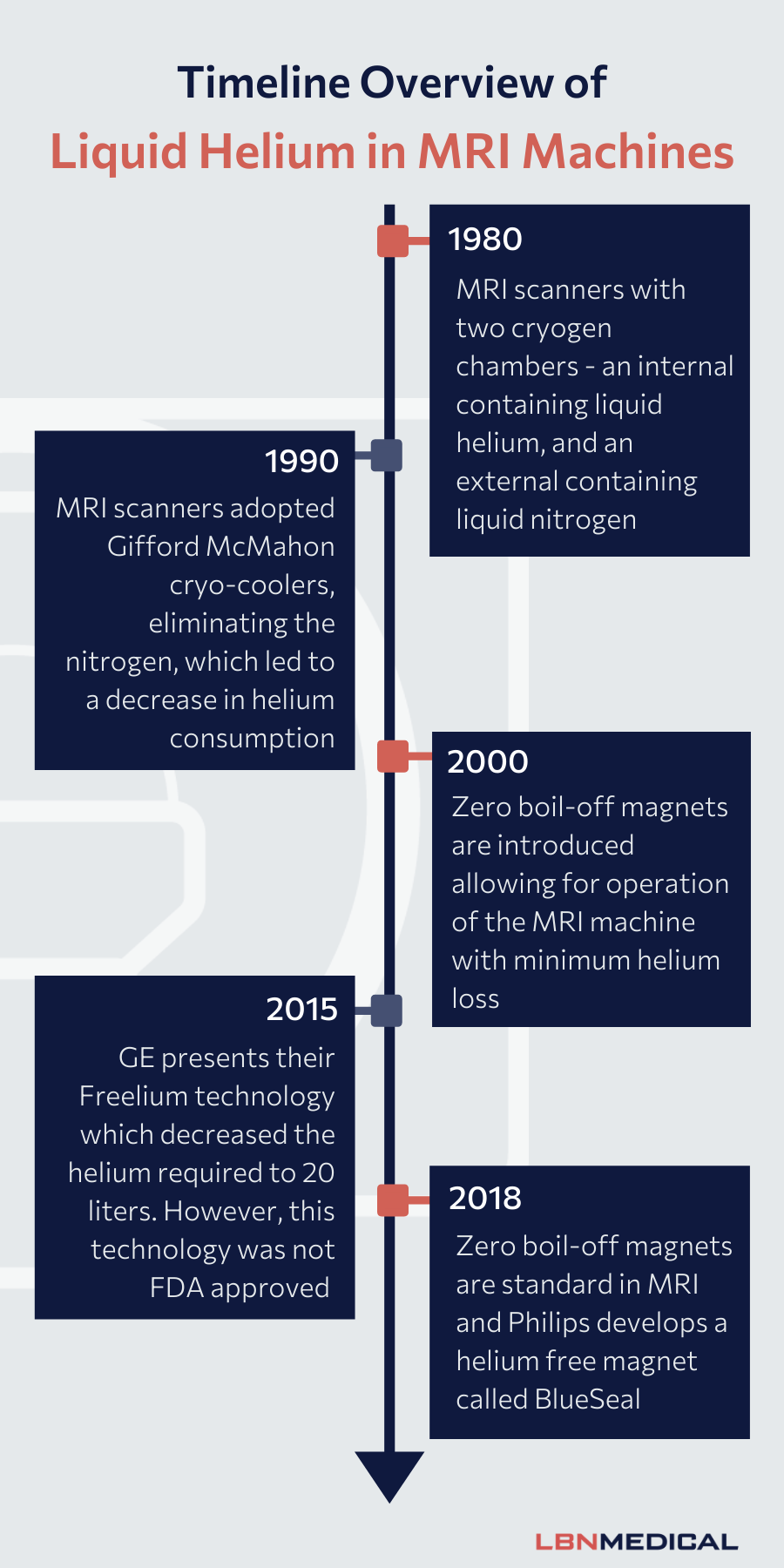 Timeline Overview of
Liquid Helium in MRI Machines

1980
MRI scanners with two cryogen chambers - an internal containing liquid helium, and an external containing liquid nitrogen

1990
MRI scanners adopted Gifford McMahon cryo-coolers, eliminating the nitrogen, which led to a decrease in helium consumption

2000
Zero boil-off magnets are introduced allowing for operation of the MRI machine with minimum helium loss

2015
GE presents their Freelium technology which decreased the helium required to 20 liters. However, this technology was not FDA approved

2018
Zero boil-off magnets are standard in MRI and Philips develops a helium free magnet called BlueSeal

LBNMEDICAL