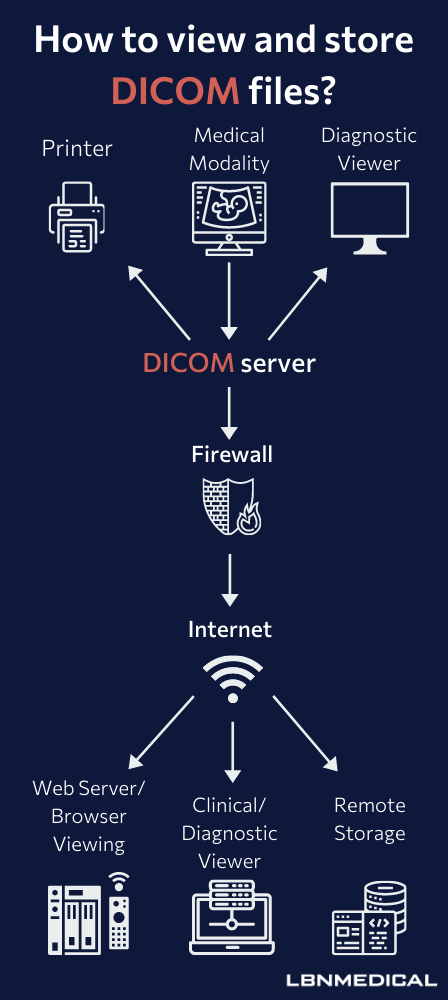 How to view and store DICOM files?

Printer

Medical Modality

Diagnostic Viewer

DICOM server

Firewall

Internet

Web Server/ Browser Viewing

Clinical/ Diagnostic Viewer

Remote Storage

LBNMEDICAL